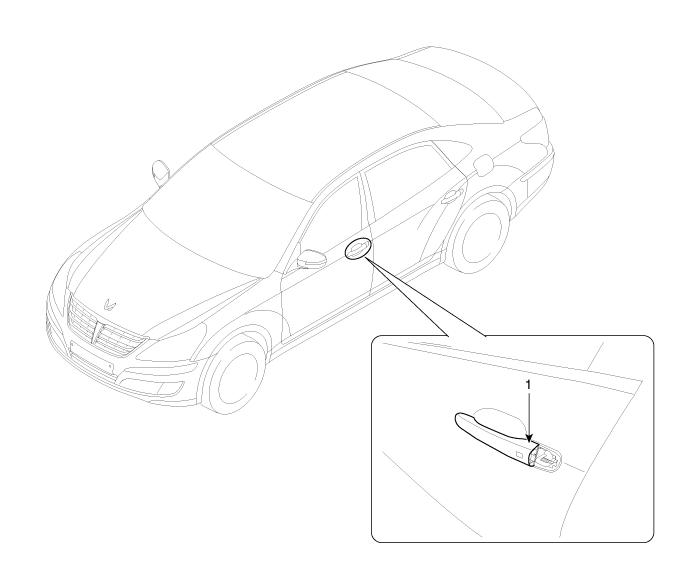 1