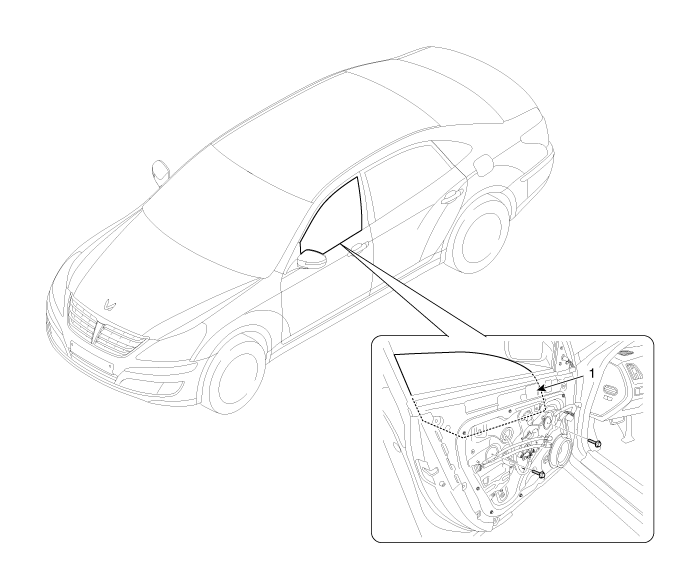 1