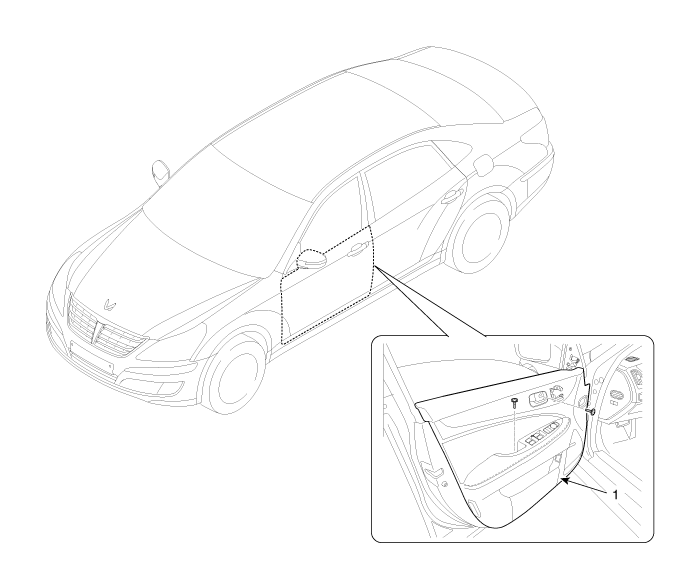 1