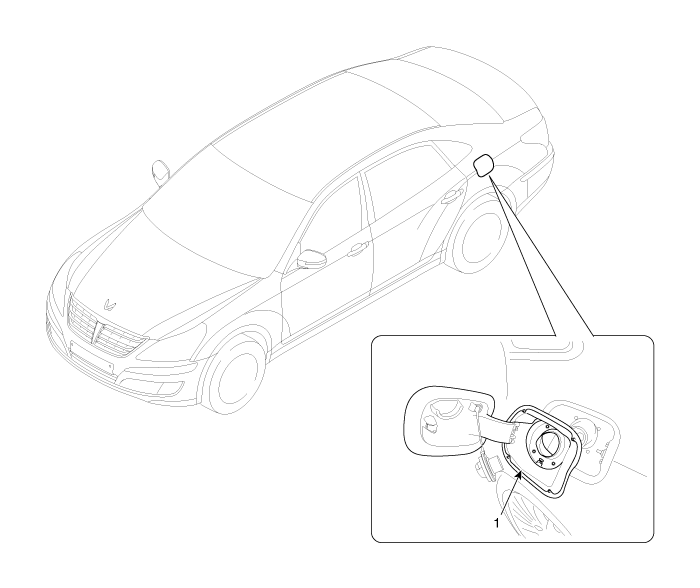 1