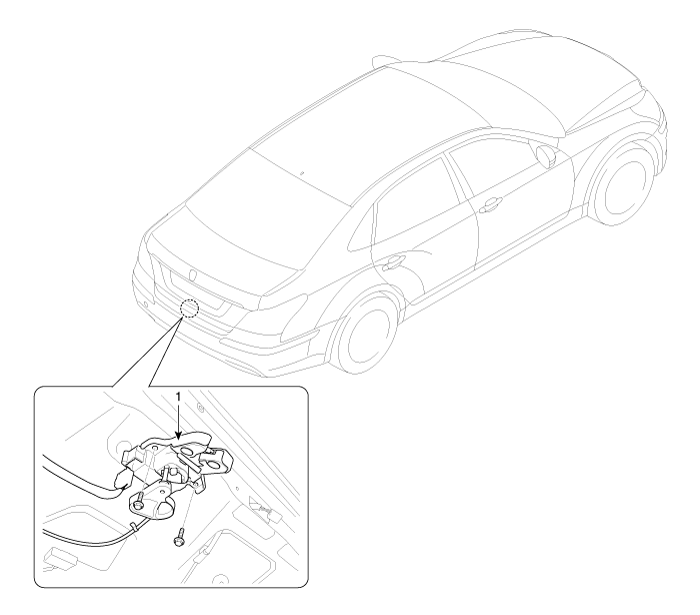 1