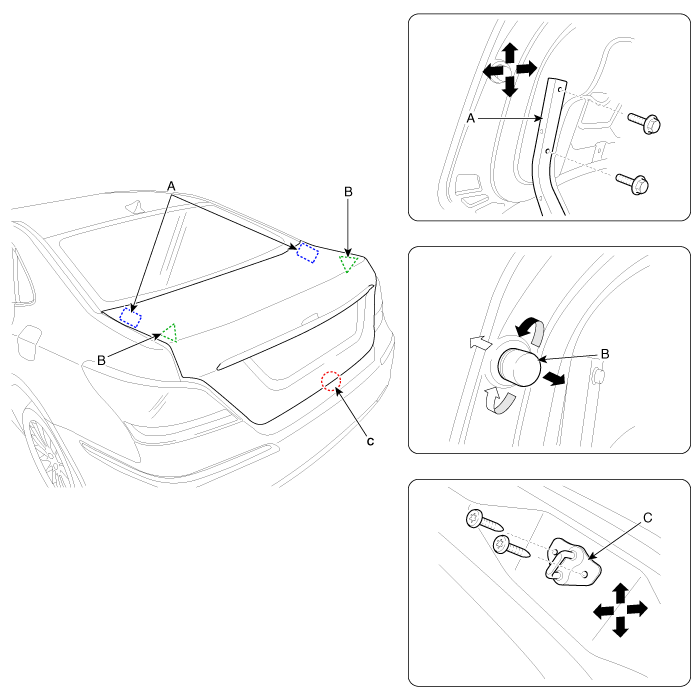 A
B
B
c
A
B
C