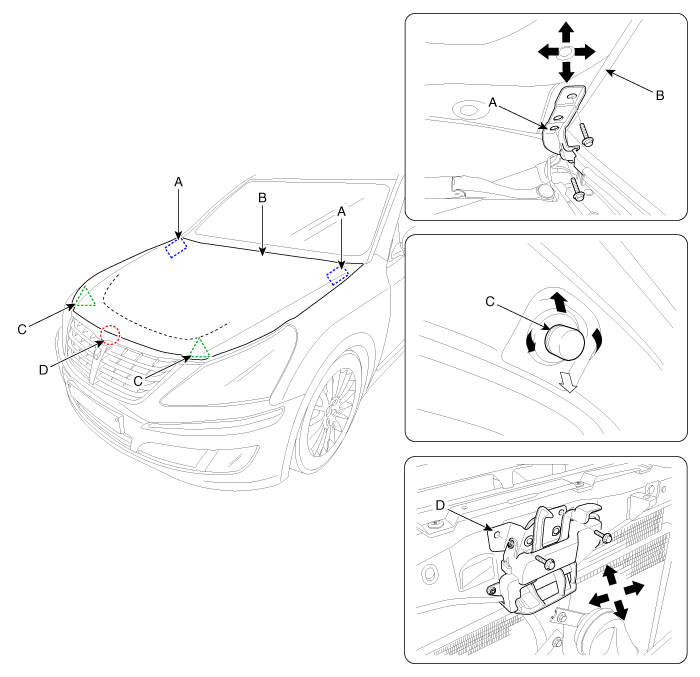 A
B
A
C
D
C
A
B
C
D