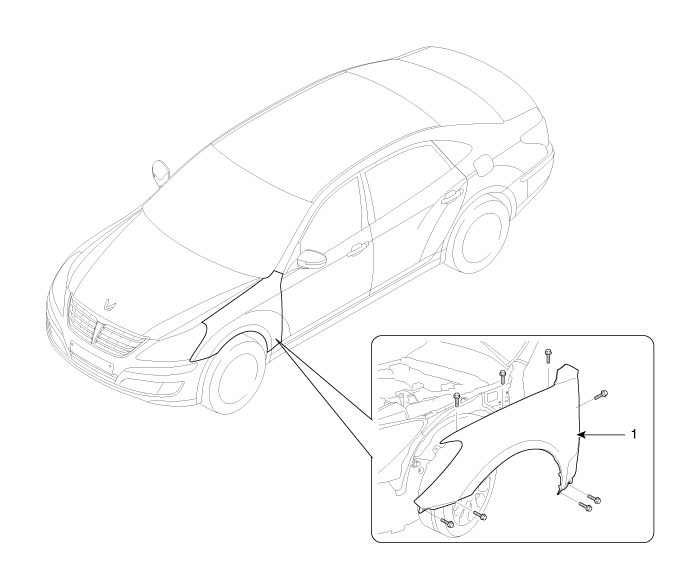 1