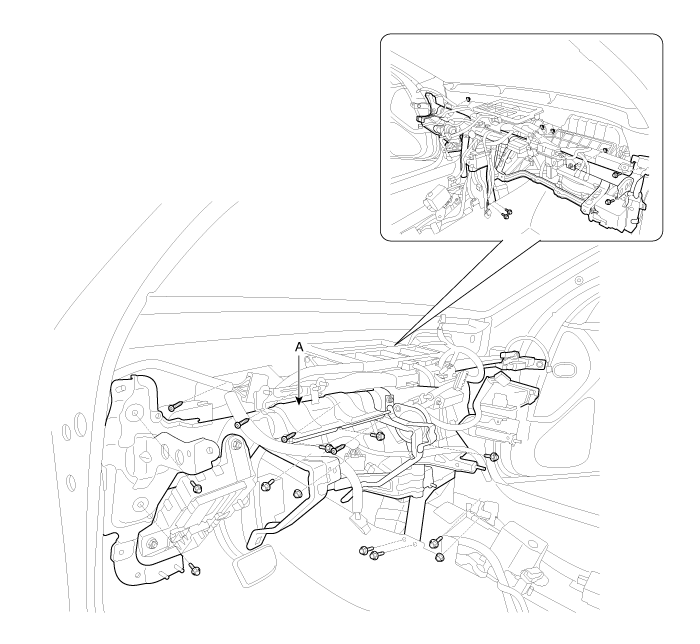 A