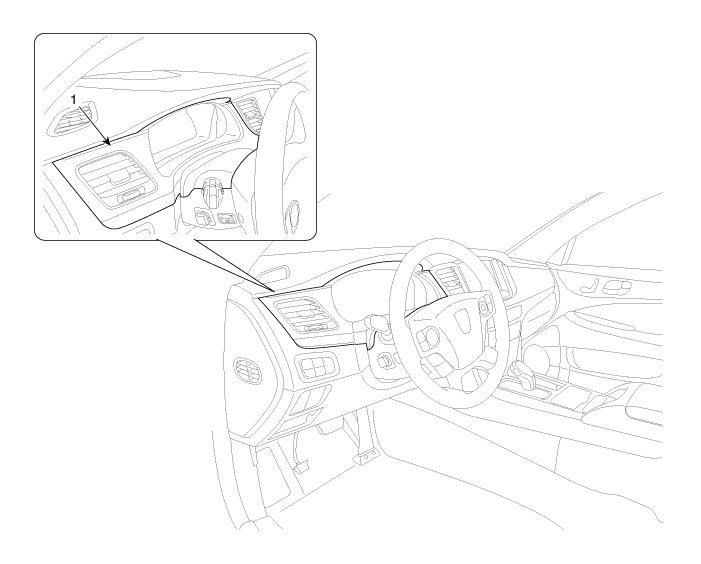 1