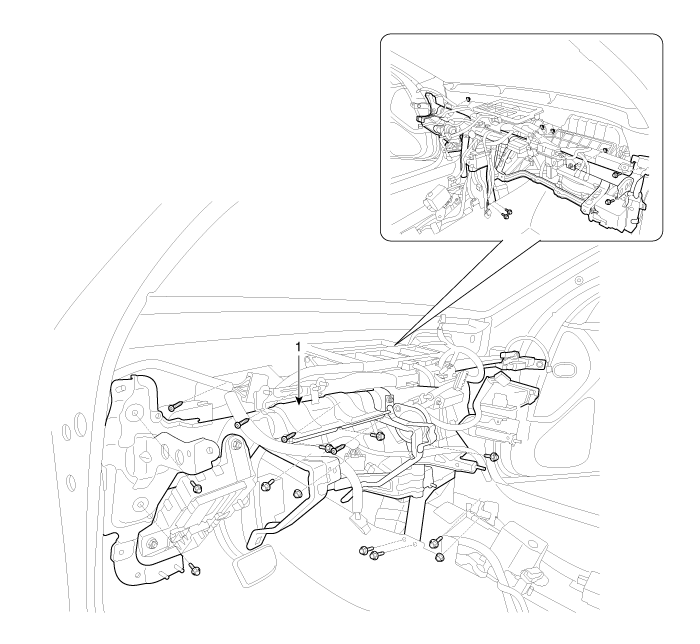 1