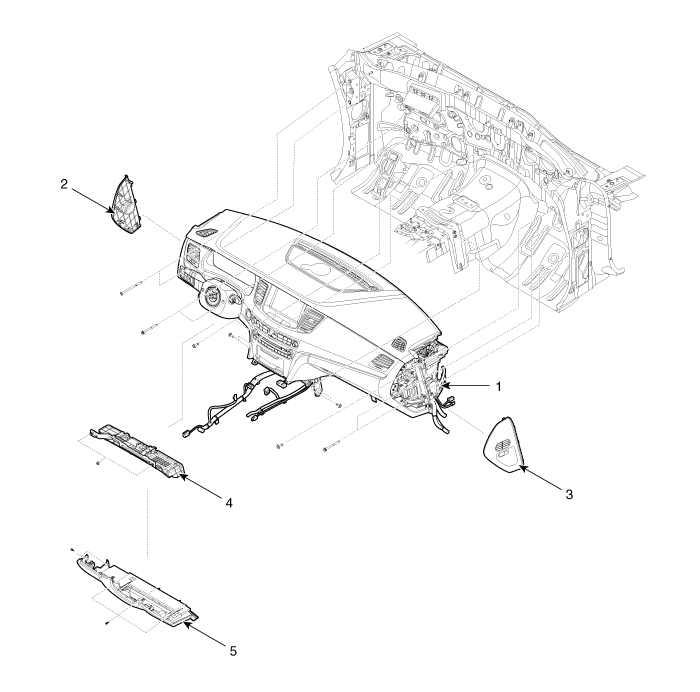 2
1
3
4
5