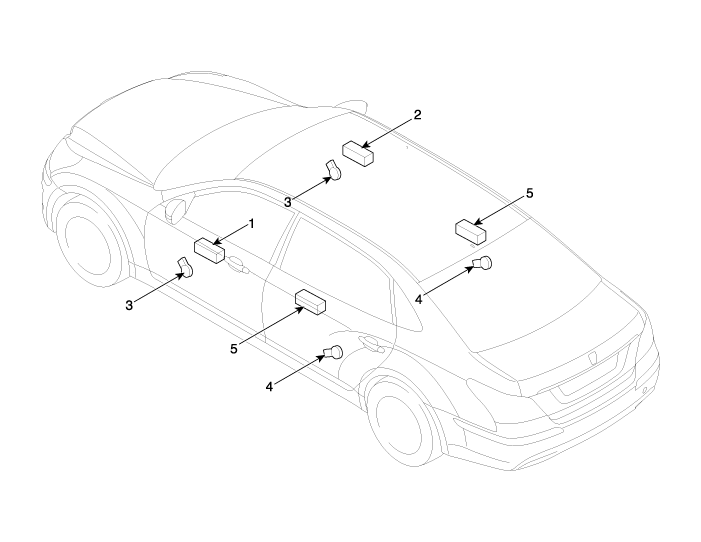 2
3
5
1
3
4
5
4