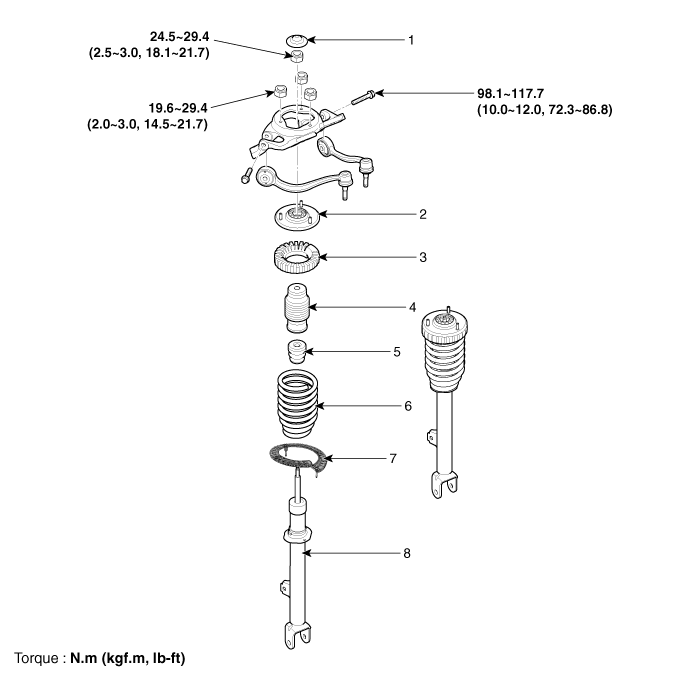 24.5~29.4
(2.5~3.0, 18.1~21.7)

1

19.6~29.4
(2.0~3.0, 14.5~21.7)

98.1~117.7
(10.0~12.0, 72.3~86.8)

2

3

4

5

6

7

8

Torque : N.m (kgf.m, lb-ft)