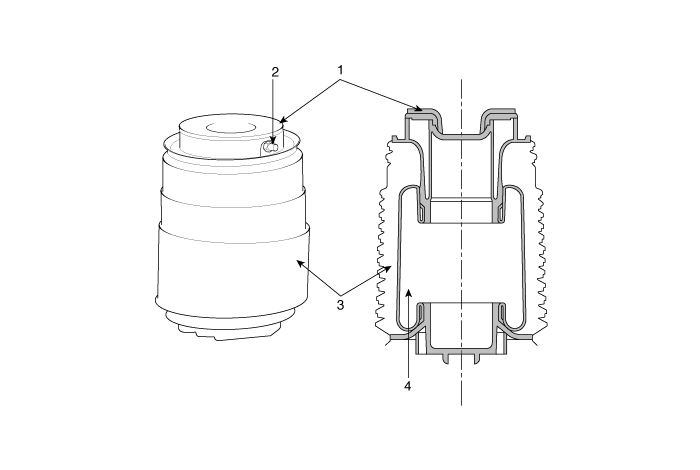 2
1
3
4