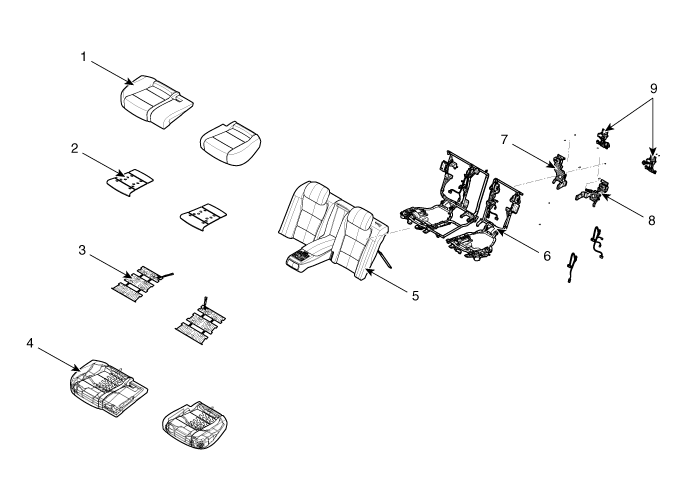 1
2
3
4
5
6
7
8
9