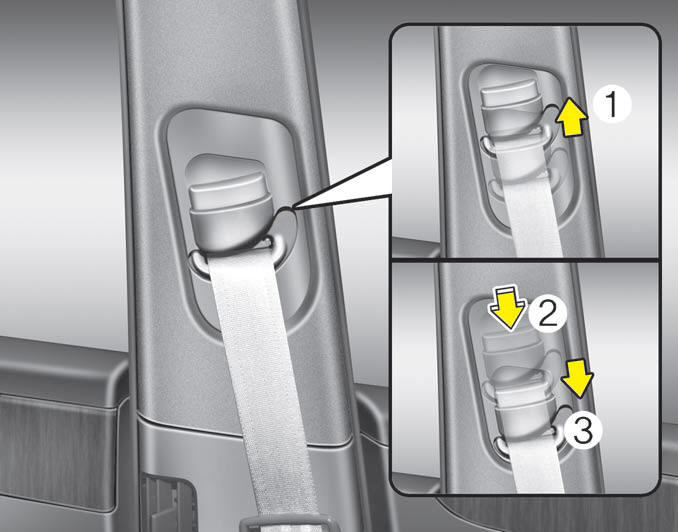 1
2
3