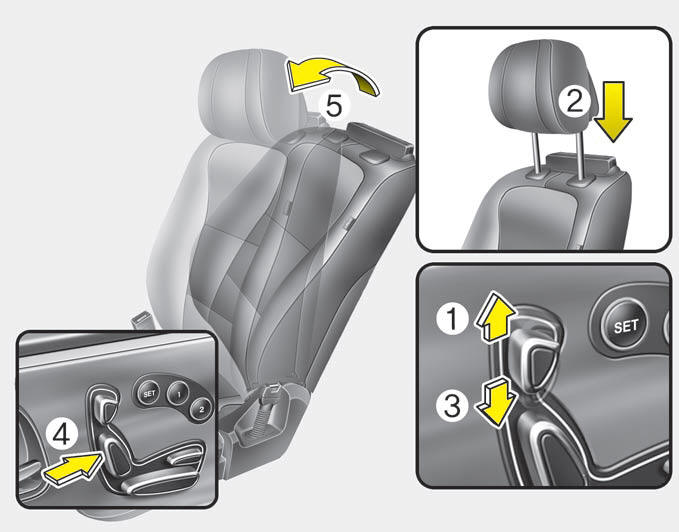 5
2
1
SET
3
SET
1
2
4