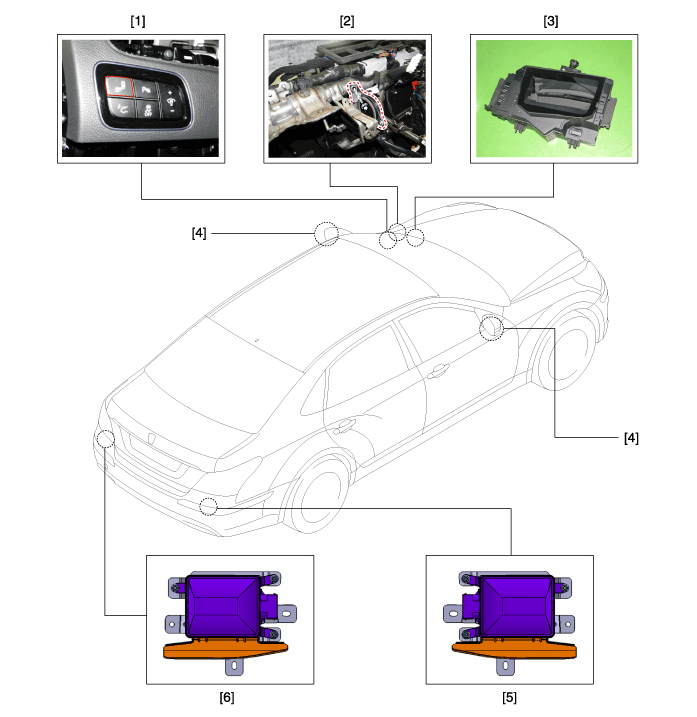 [1]

[2]

[3]

[4]

[4]

[6]

[5]