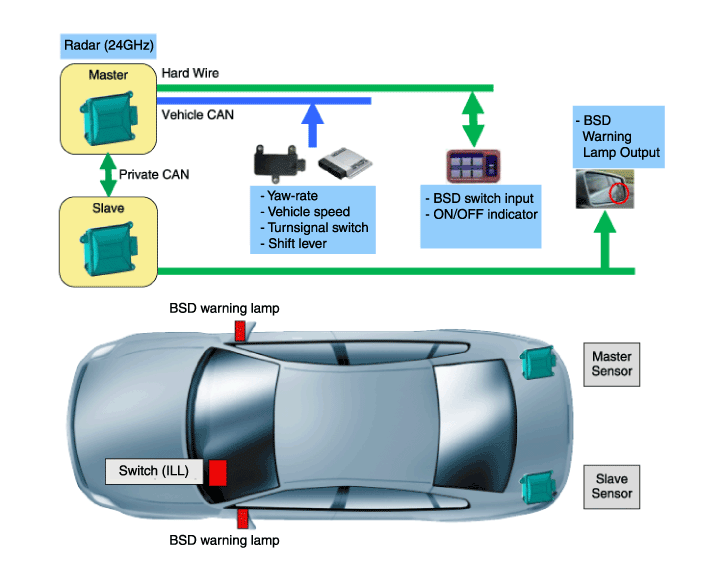 Radar (24GHz)

Master

Hard Wire

Vehicle CAN

Private CAN

Slave

- Yaw-rate
- Vehicle speed
- Turnsignal switch
- Shift lever

- BSD switch input
- ON/OFF indicator

- BSD Warning Lamp Output

BSD warning lamp

Master Sensor

Switch (ILL)

Slave Sensor

BSD warning lamp