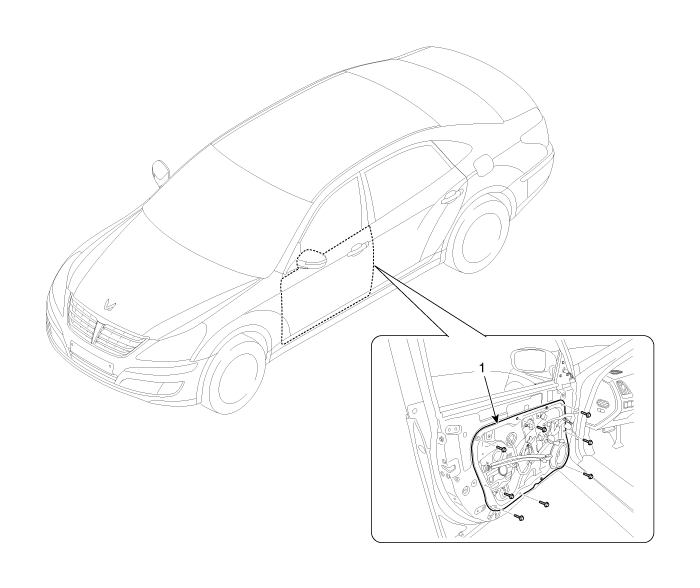 1