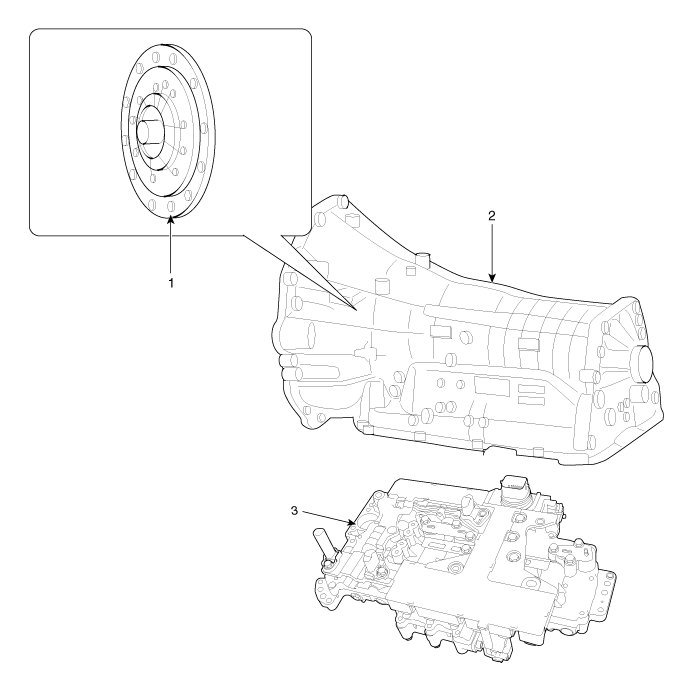 1
2
3